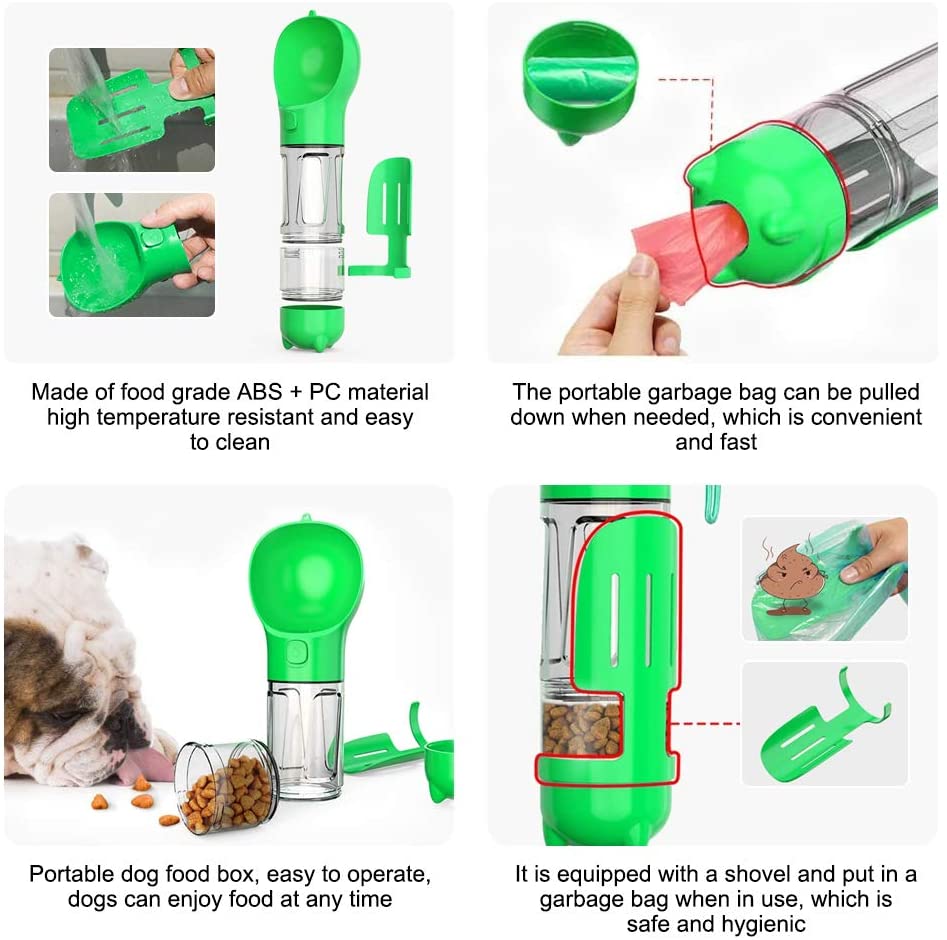 Made of food grade ABS + PC material high temperature resistant and easy to clean

The portable garbage bag can be pulled down when needed, which is convenient and fast

Portable dog food box, easy to operate, dogs can enjoy food at any time

It is equipped with a shovel and put in a garbage bag when in use, which is safe and hygienic